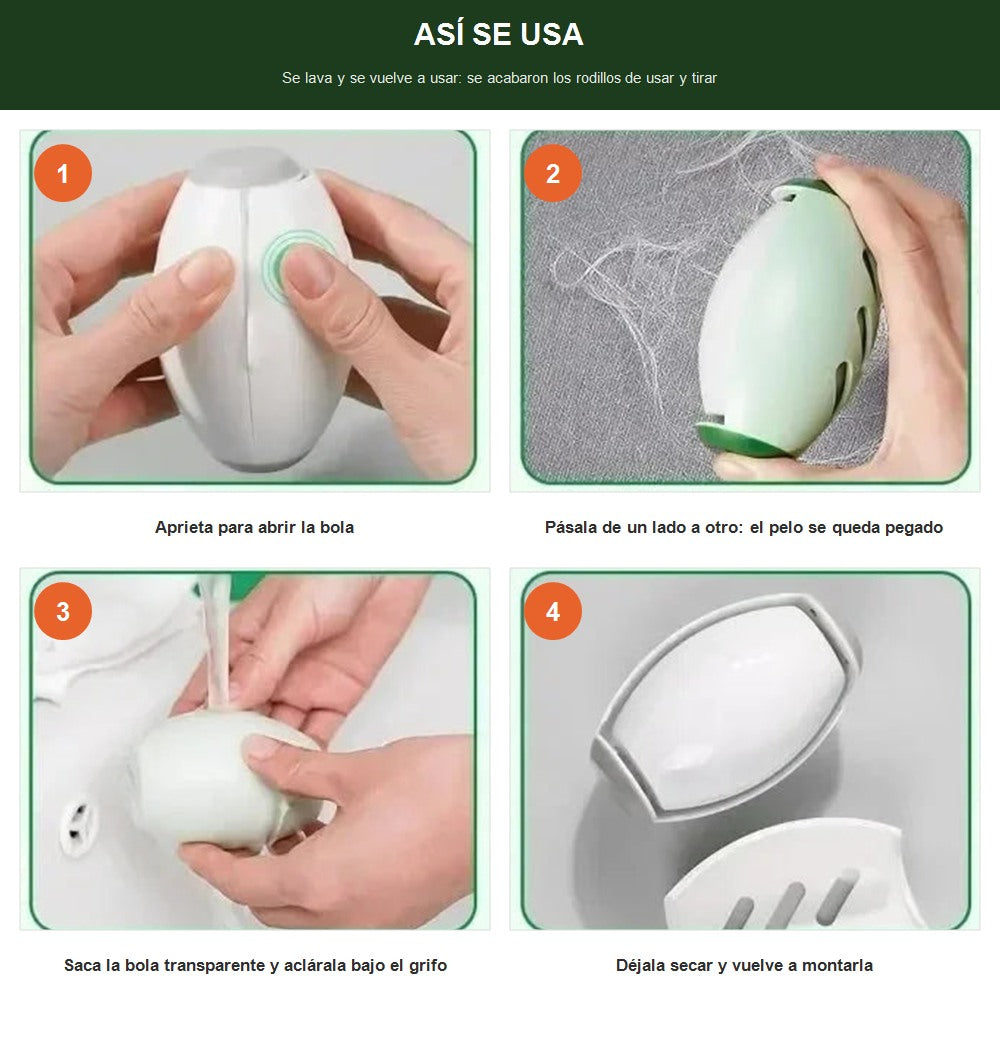 ASÍ SE USA

Se lava y se vuelve a usar: se acabaron los rodillos de usar y tirar

1

Aprieta para abrir la bola

2

Pásala de un lado a otro: el pelo se queda pegado

3

Saca la bola transparente y aclárala bajo el grifo

4

Déjala secar y vuelve a montarla