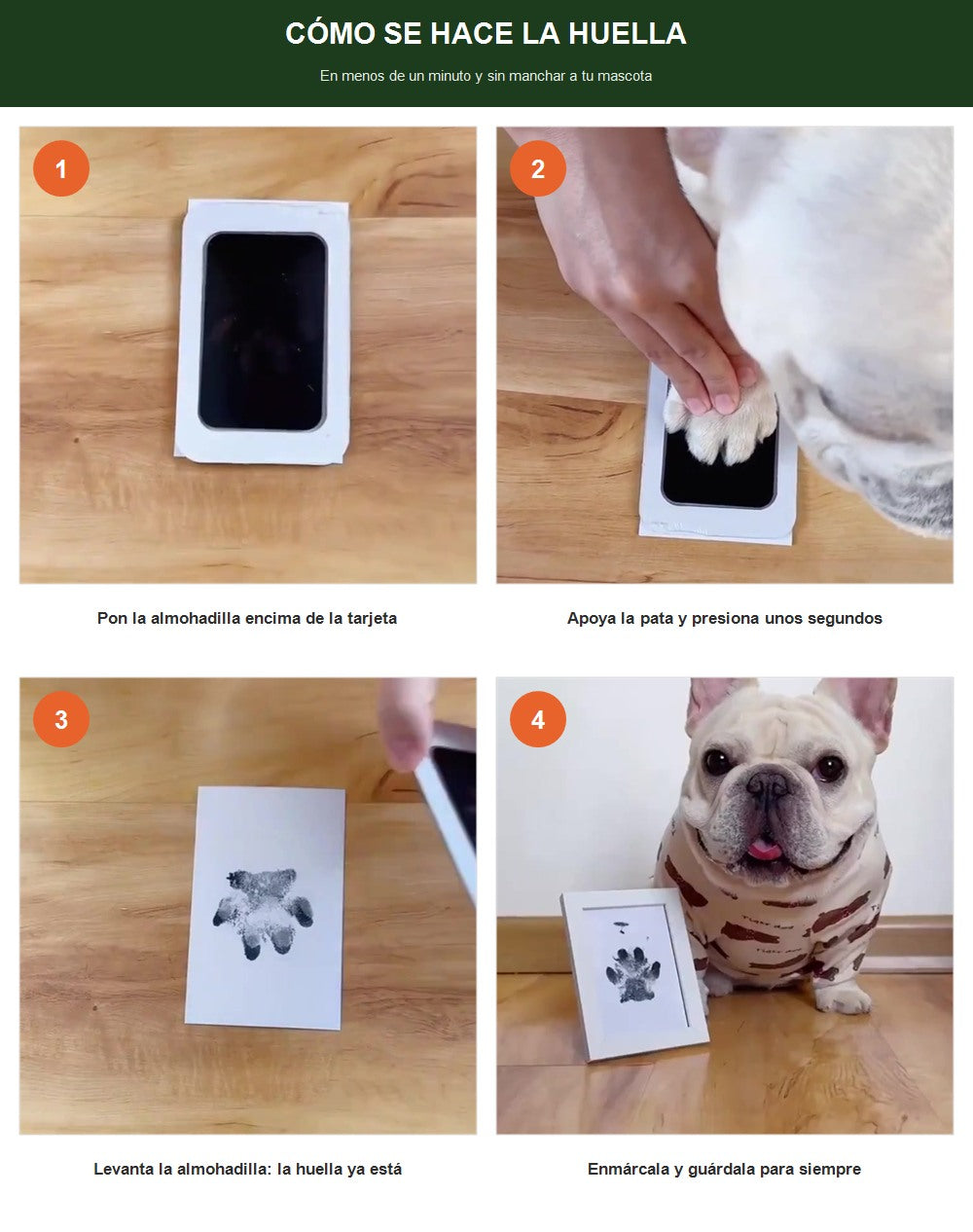 CÓMO SE HACE LA HUELLA

En menos de un minuto y sin manchar a tu mascota

1

Pon la almohadilla encima de la tarjeta

2

Apoya la pata y presiona unos segundos

3

Levanta la almohadilla: la huella ya está

4

Enmárcala y guárdala para siempre