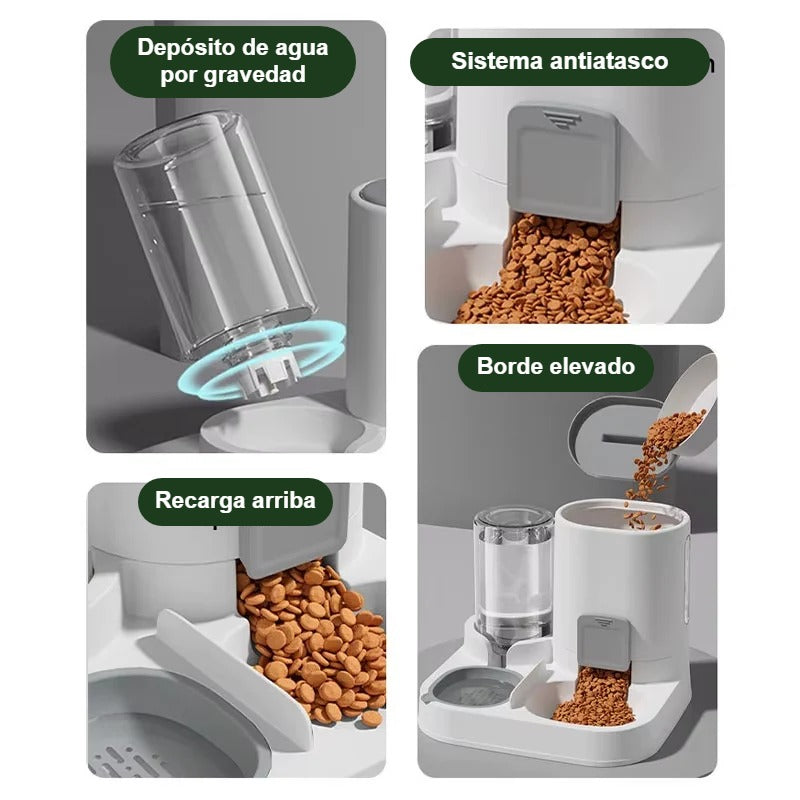 Depósito de agua por gravedad

Sistema antiatasco

Borde elevado

Recarga arriba