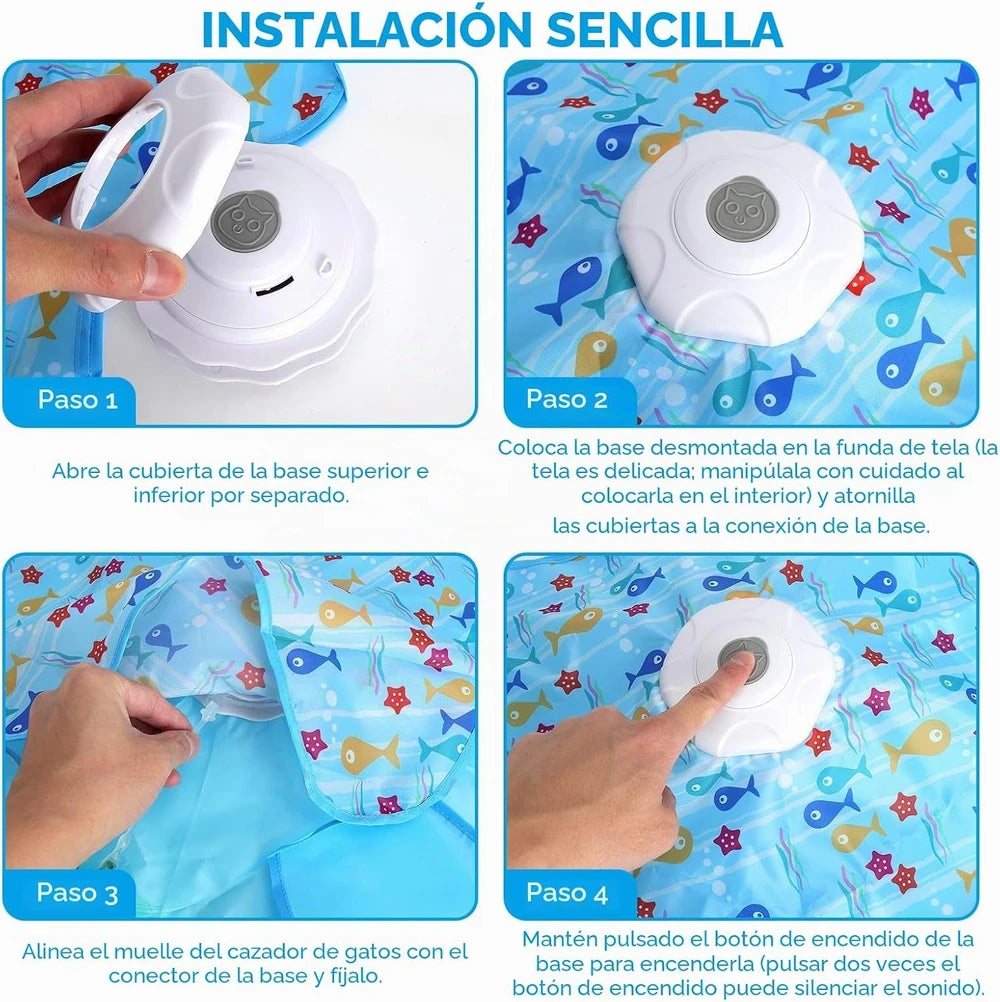 INSTALACIÓN SENCILLA

Paso 1

Abre la cubierta de la base superior e inferior por separado.

Paso 2

Coloca la base desmontada en la funda de tela (la tela es delicada; manipúlala con cuidado al colocarla en el interior) y atornilla las cubiertas a la conexión de la base.

Paso 3

Alinea el muelle del cazador de gatos con el conector de la base y fíjalo.

Paso 4

Mantén pulsado el botón de encendido de la base para encenderla (pulsar dos veces el botón de encendido puede silenciar el sonido).